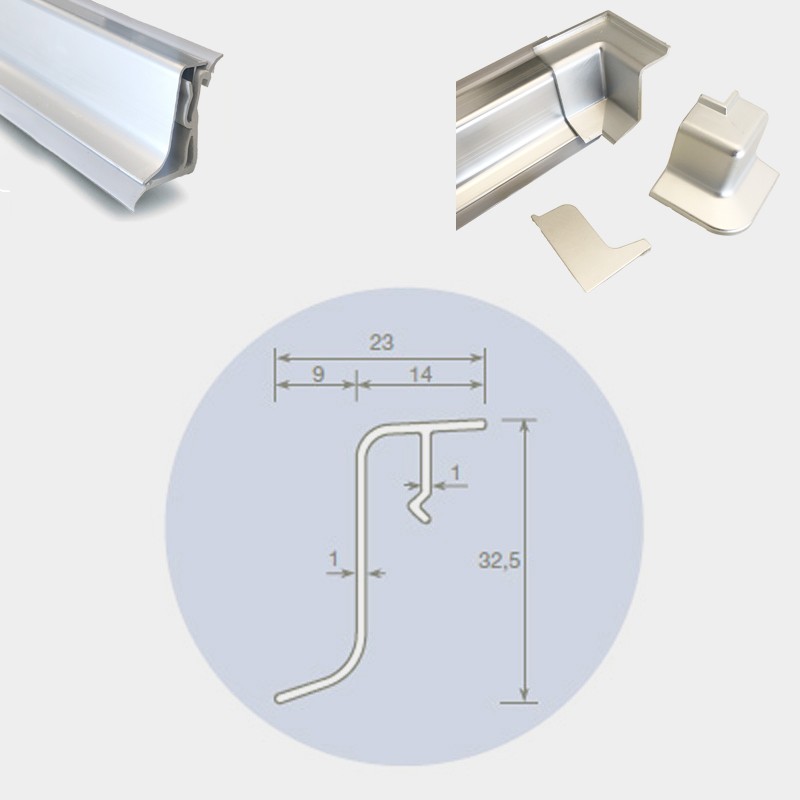 23
9
14
1
1
32,5