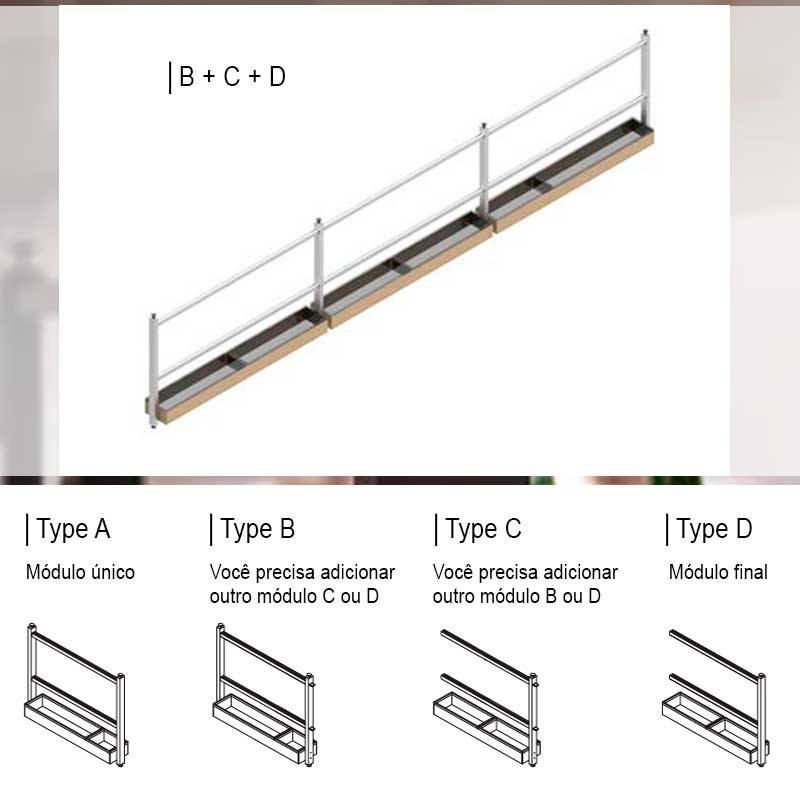 B + C + D

Type A

Módulo único

Type B

Você precisa adicionar outro módulo C ou D

Type C

Você precisa adicionar outro módulo B ou D

Type D

Módulo final